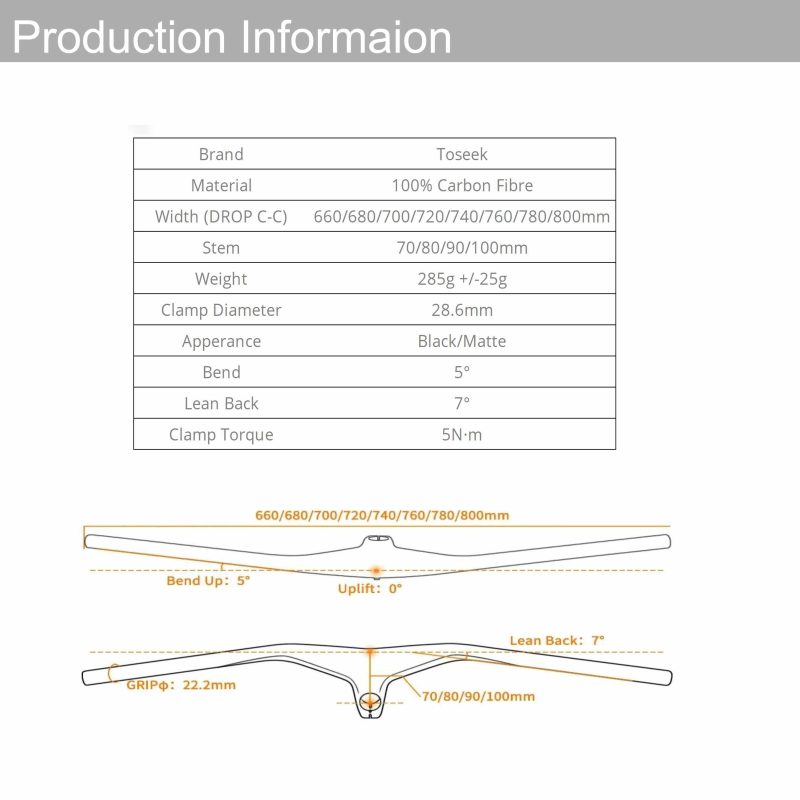 Production Informaion

| Brand | Toseek |
|---|---|
| Material | 100% Carbon Fibre |
| Width (DROP C-C) | 660/680/700/720/740/760/780/800mm |
| Stem | 70/80/90/100mm |
| Weight | 285g +/-25g |
| Clamp Diameter | 28.6mm |
| Apperance | Black/Matte |
| Bend | 5° |
| Lean Back | 7° |
| Clamp Torque | 5N·m |

660/680/700/720/740/760/780/800mm

Bend Up: 5°

Uplift: 0°

Lean Back: 7°

GRIPϕ: 22.2mm

70/80/90/100mm